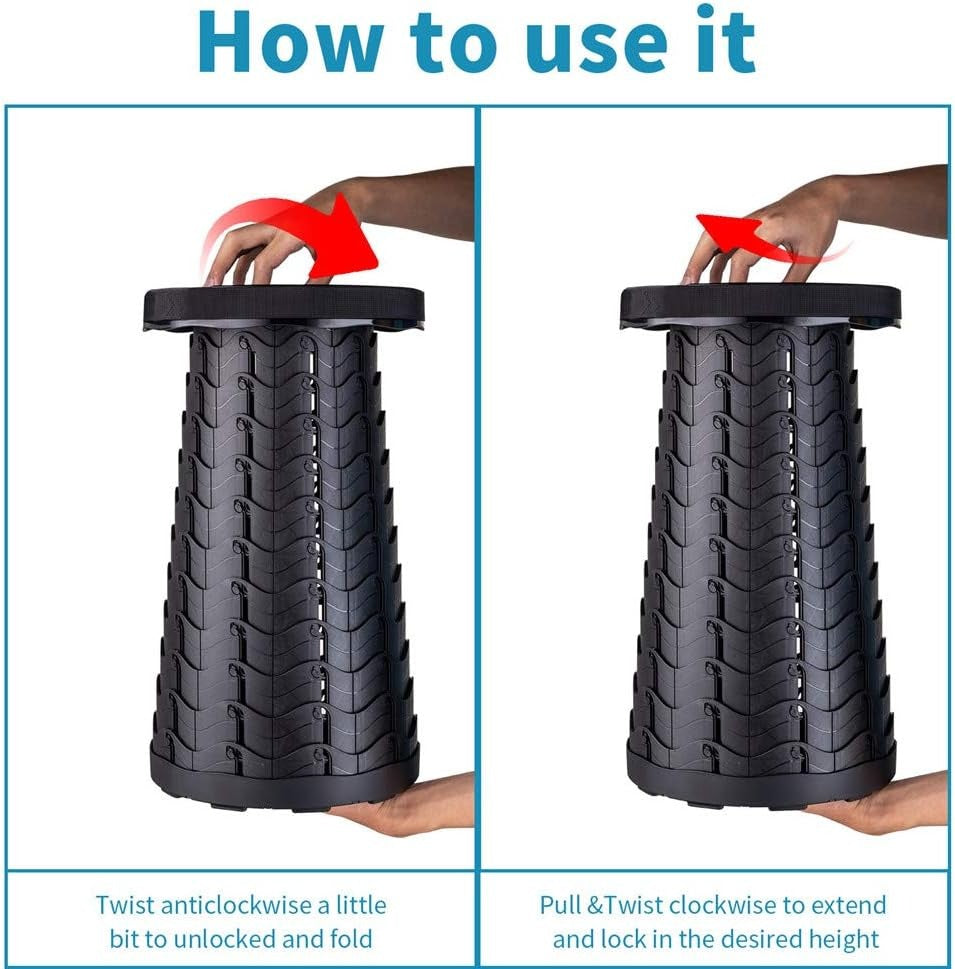 How to use it

Twist anticlockwise a little bit to unlocked and fold

Pull &Twist clockwise to extend and lock in the desired height