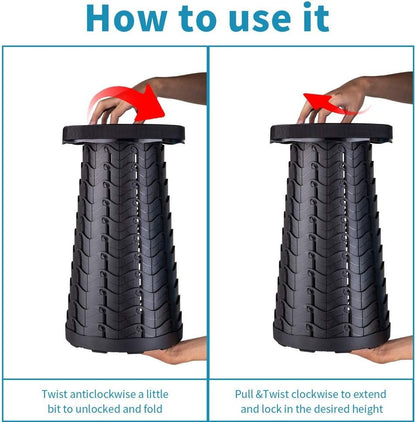 How to use it

Twist anticlockwise a little bit to unlocked and fold

Pull &Twist clockwise to extend and lock in the desired height