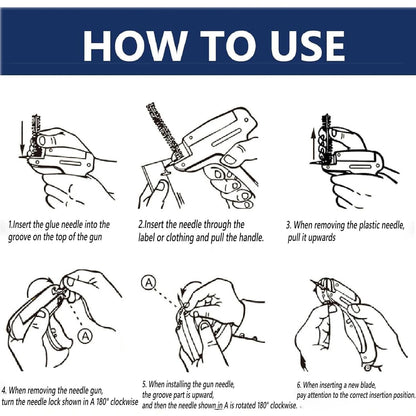 HOW TO USE

1.Insert the glue needle into the groove on the top of the gun

2.Insert the needle through the label or clothing and pull the handle.

3. When removing the plastic needle, pull it upwards

A

4. When removing the needle gun, turn the needle lock shown in A 180° clockwise

A

5. When installing the gun needle, the groove part is upward, and then the needle shown in A is rotated 180° clockwise.

6. When inserting a new blade, pay attention to the correct insertion position.